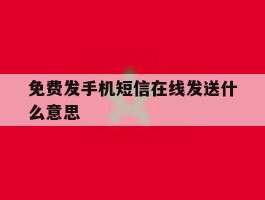 免费发手机短信在线发送什么意思